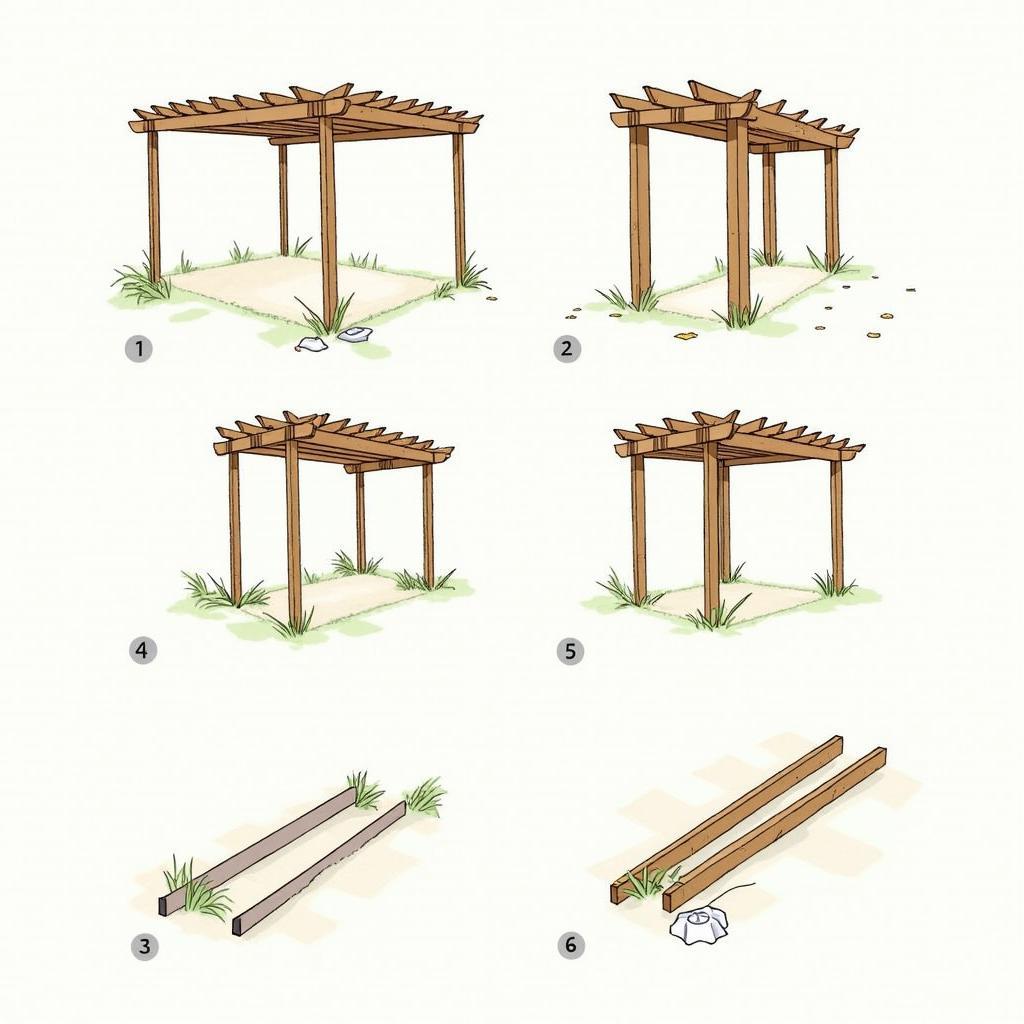 1

2

4

5

3

6